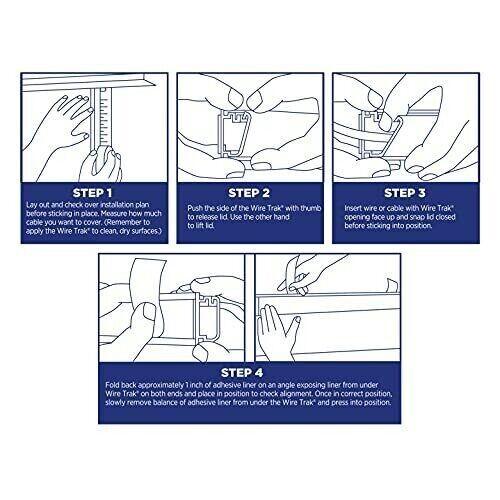 STEP 1
Lay out and check over installation plan before sticking in place. Measure how much cable you want to cover. (Remember to apply the Wire Trak® to clean, dry surfaces.)

STEP 2
Push the side of the Wire Trak® with thumb to release lid. Use the other hand to lift lid.

STEP 3
Insert wire or cable with Wire Trak® opening face up and snap lid closed before sticking into position.

STEP 4
Fold back approximately 1 inch of adhesive liner on an angle exposing liner from under Wire Trak® on both ends and place in position to check alignment. Once in correct position, slowly remove balance of adhesive liner from under the Wire Trak® and press into position.