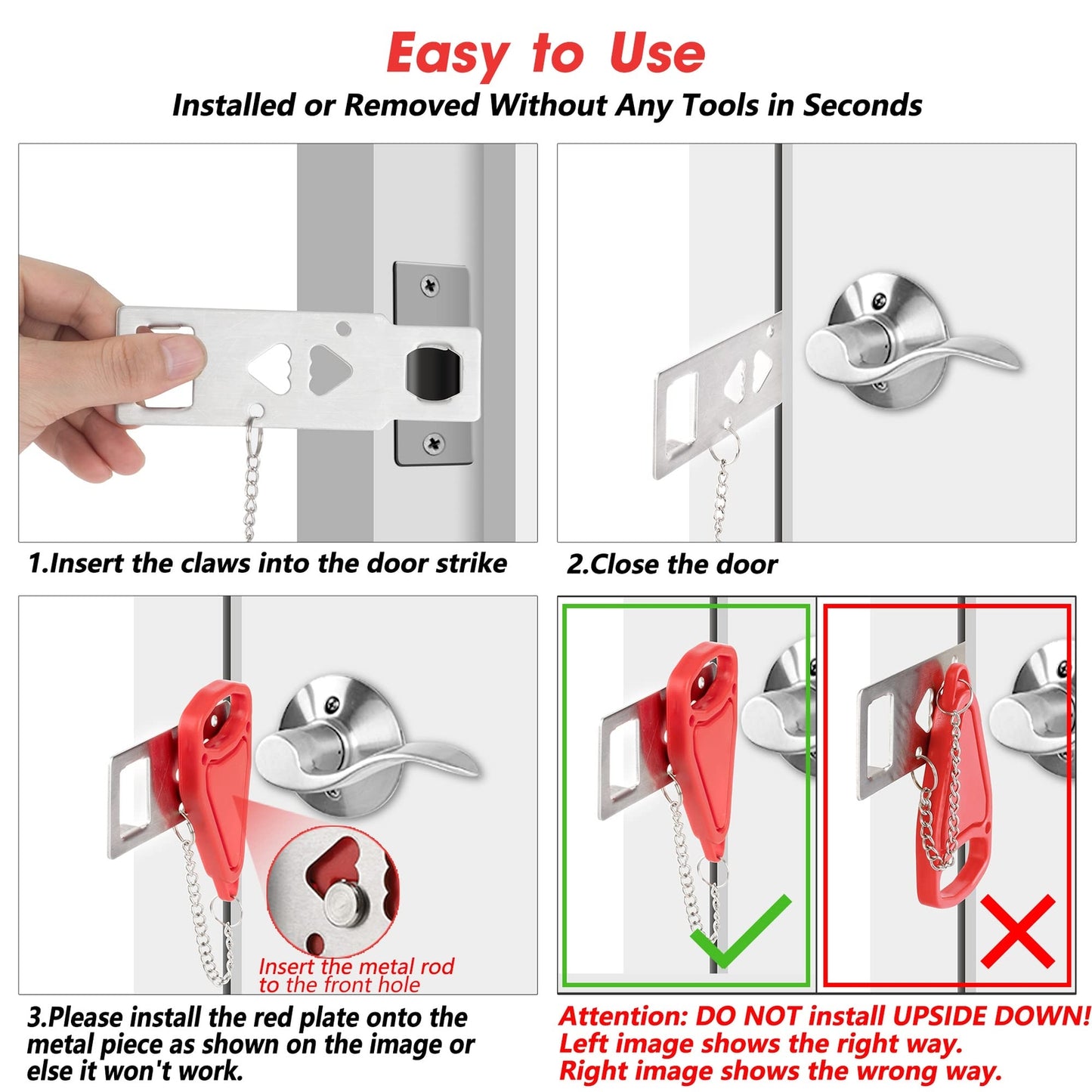 Easy to Use

Installed or Removed Without Any Tools in Seconds

1.Insert the claws into the door strike

2.Close the door

Insert the metal rod to the front hole

3.Please install the red plate onto the metal piece as shown on the image or else it won't work.

Attention: DO NOT install UPSIDE DOWN! Left image shows the right way. Right image shows the wrong way.