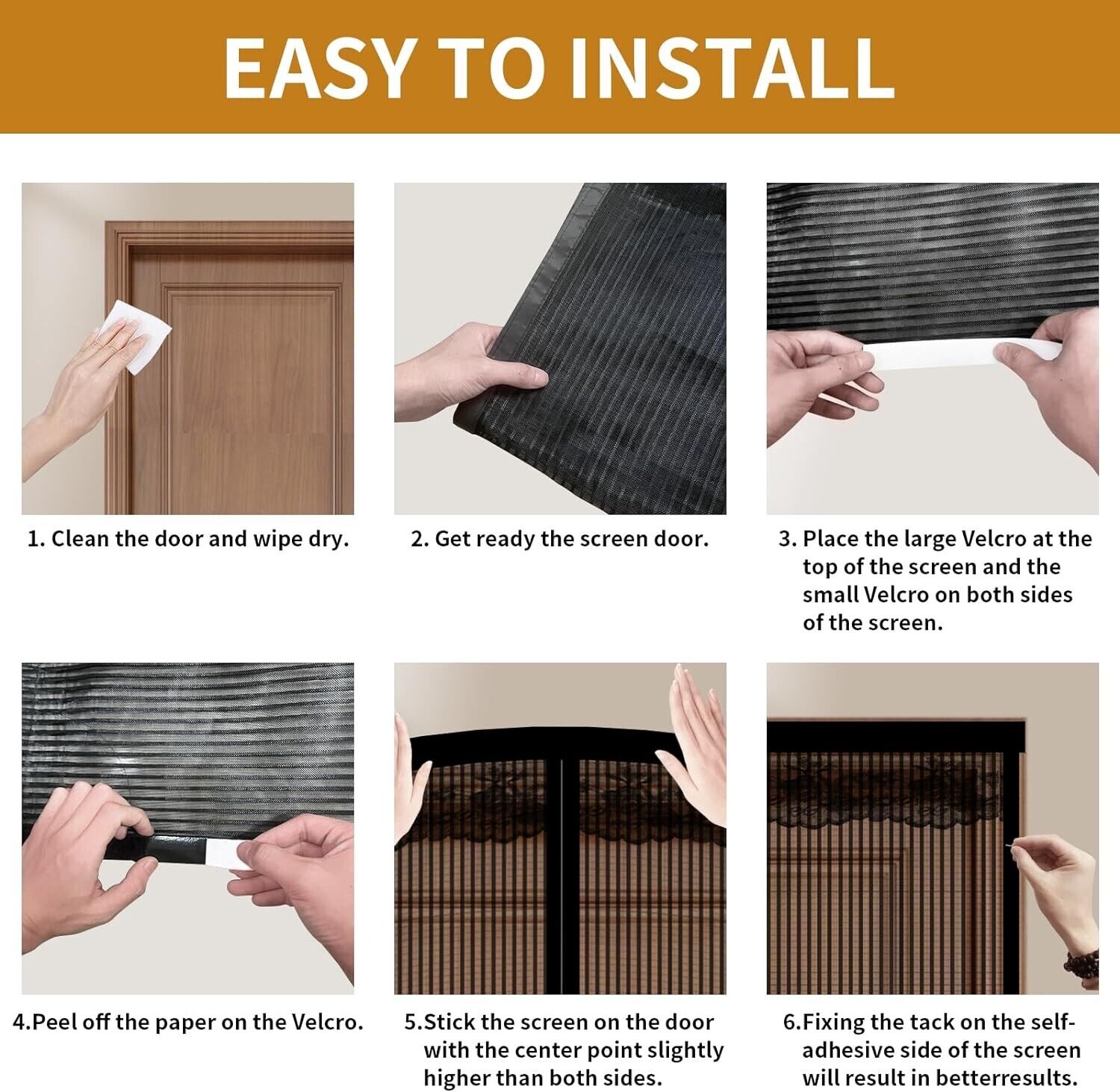 EASY TO INSTALL

1. Clean the door and wipe dry.

2. Get ready the screen door.

3. Place the large Velcro at the top of the screen and the small Velcro on both sides of the screen.

4.Peel off the paper on the Velcro.

5.Stick the screen on the door with the center point slightly higher than both sides.

6.Fixing the tack on the self-adhesive side of the screen will result in betterresults.