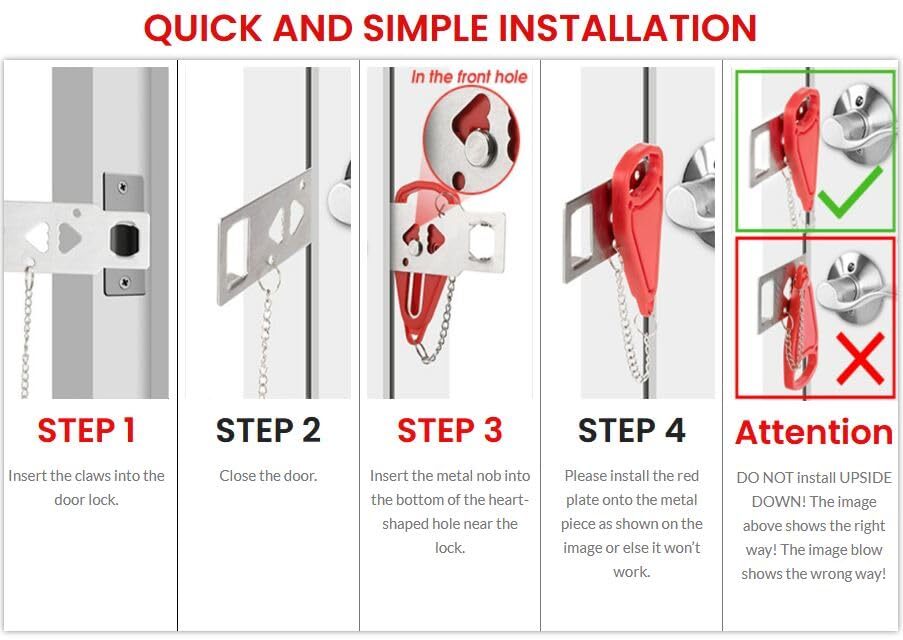 QUICK AND SIMPLE INSTALLATION

STEP 1

Insert the claws into the door lock.

STEP 2

Close the door.

In the front hole

STEP 3

Insert the metal nob into the bottom of the heart-shaped hole near the lock.

STEP 4

Please install the red plate onto the metal piece as shown on the image or else it won't work.

Attention

DO NOT install UPSIDE DOWN! The image above shows the right way! The image blow shows the wrong way!