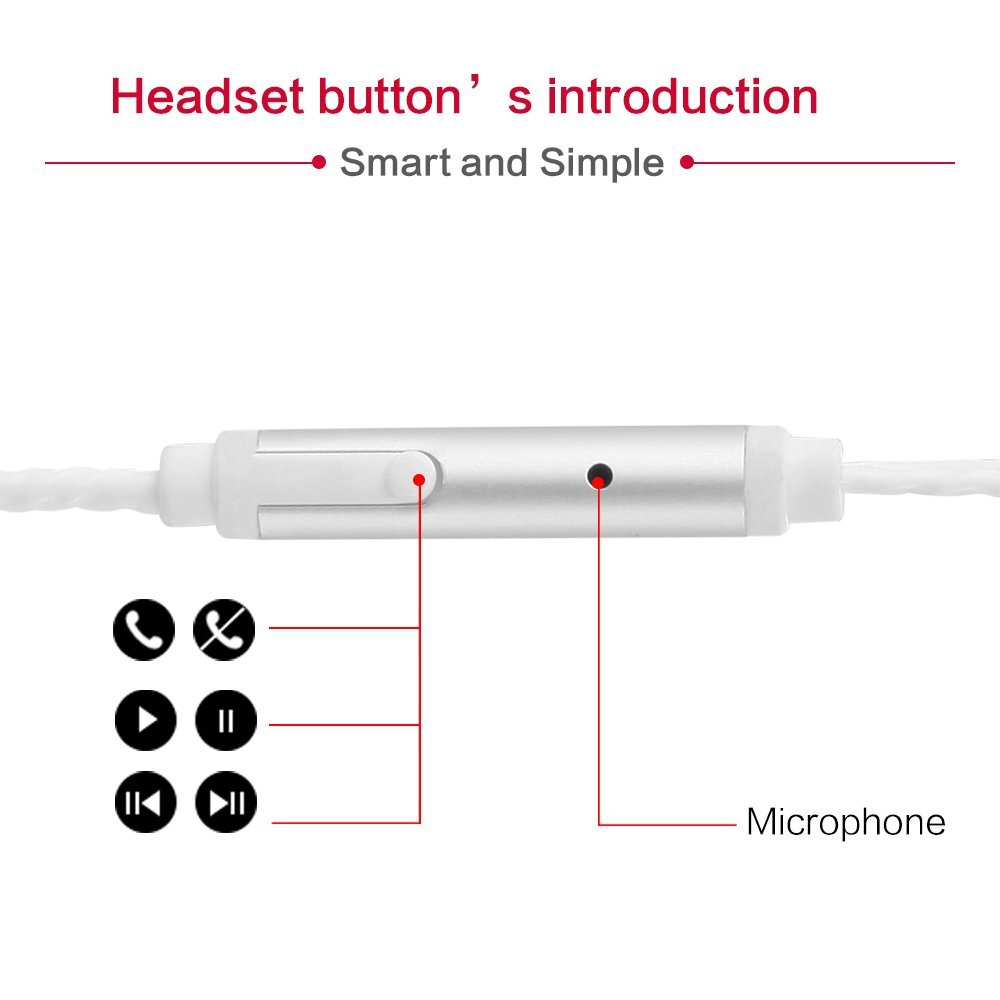 Headset button’s introduction

Smart and Simple

Microphone