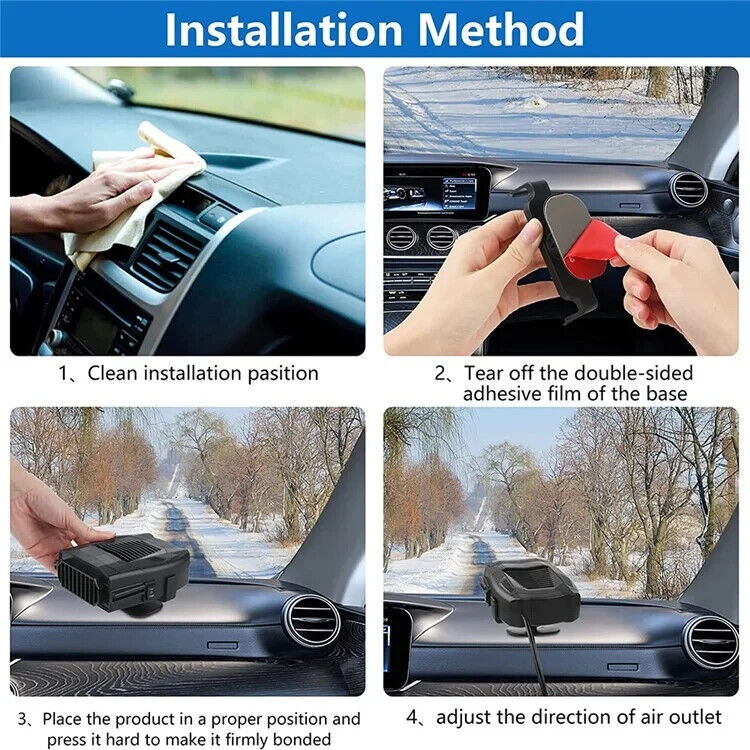 Installation Method

1、Clean installation pasition

2、Tear off the double-sided adhesive film of the base

3、Place the product in a proper position and press it hard to make it firmly bonded

4、adjust the direction of air outlet